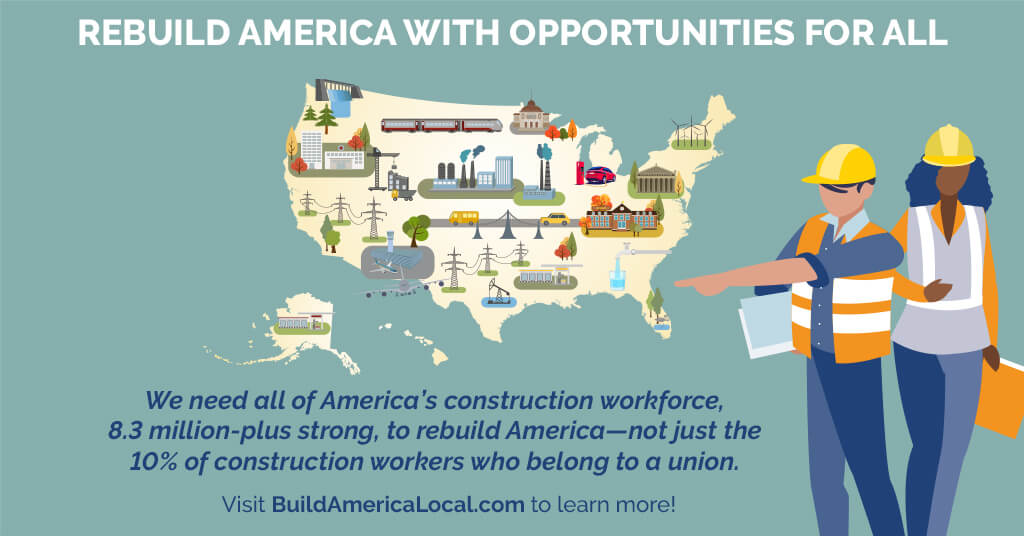 REBUILD AMERICA WITH OPPORTUNITIES FOR ALL

We need all of America's construction workforce, 8.3 million-plus strong, to rebuild America—not just the 10% of construction workers who belong to a union.

Visit BuildAmericaLocal.com to learn more!