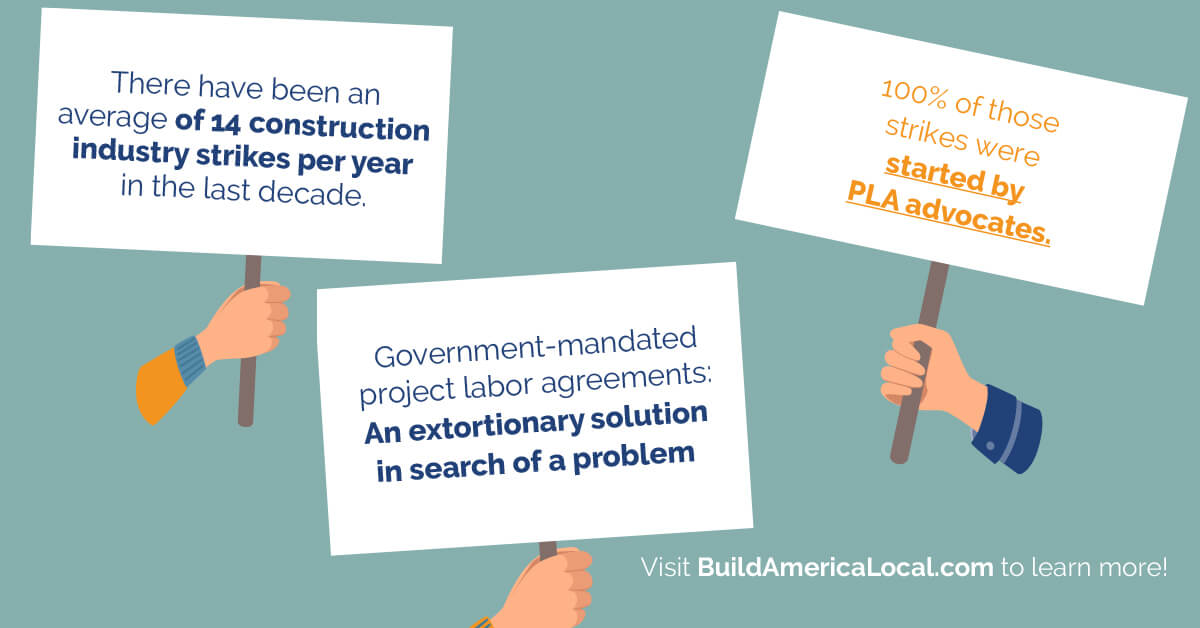 There have been an average of 14 construction industry strikes per year in the last decade.

100% of those strikes were started by PLA advocates.

Government-mandated project labor agreements: An extortionary solution in search of a problem

Visit BuildAmericaLocal.com to learn more!