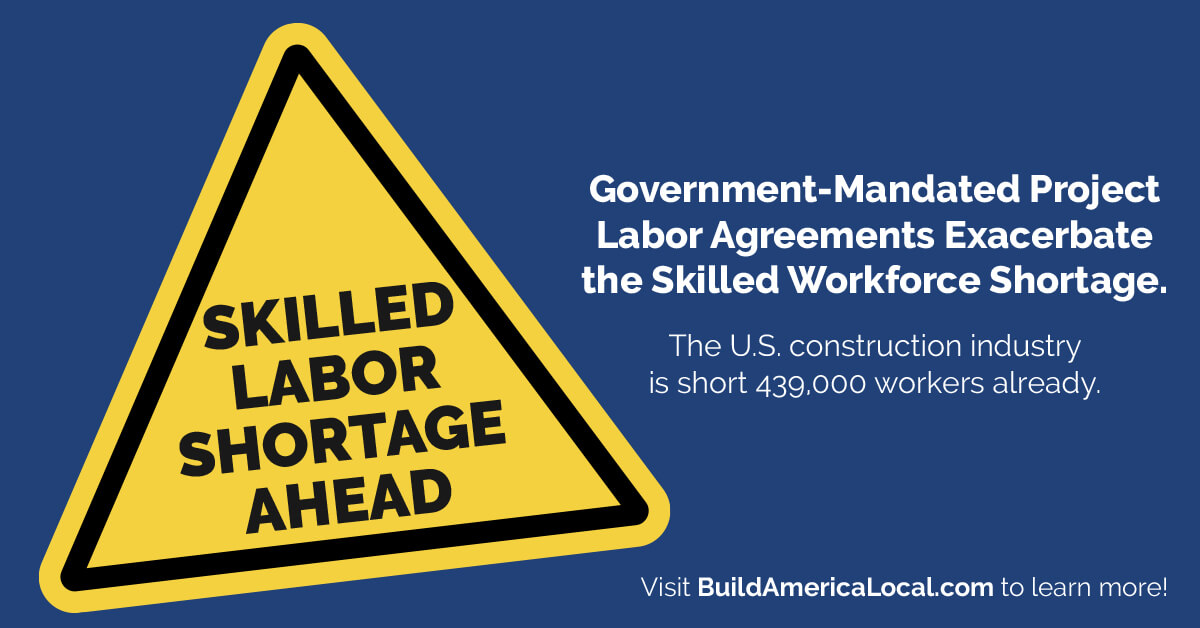 SKILLED LABOR SHORTAGE AHEAD

Government-Mandated Project Labor Agreements Exacerbate the Skilled Workforce Shortage.

The U.S. construction industry is short 439,000 workers already.

Visit BuildAmericaLocal.com to learn more!