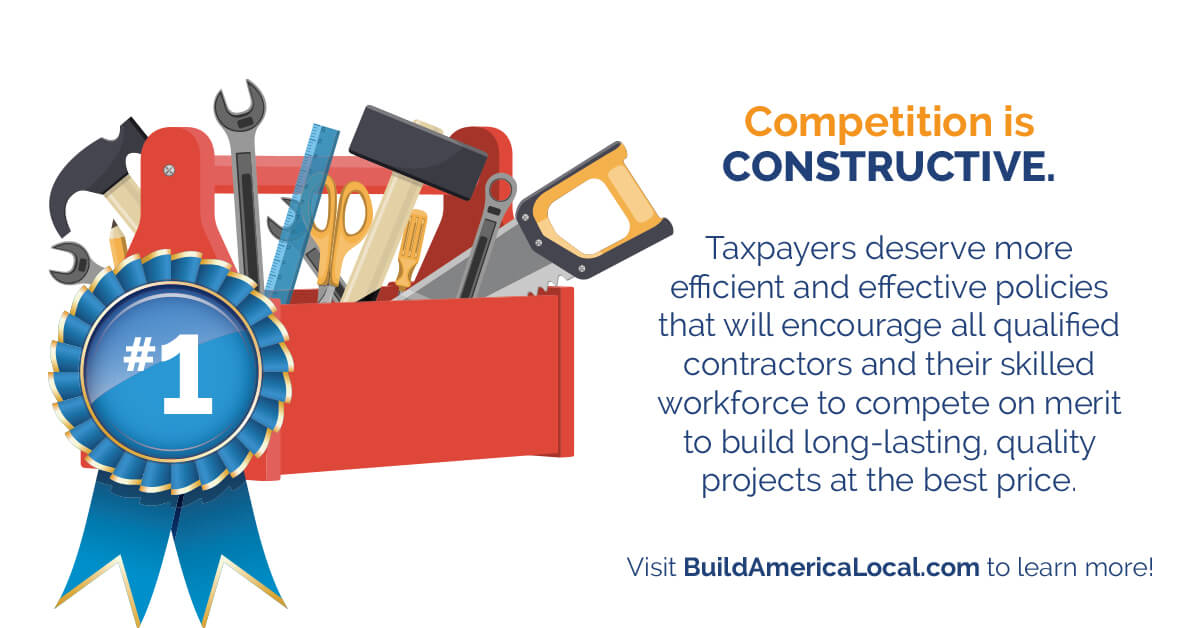 #1

Competition is CONSTRUCTIVE.

Taxpayers deserve more efficient and effective policies that will encourage all qualified contractors and their skilled workforce to compete on merit to build long-lasting, quality projects at the best price.

Visit BuildAmericaLocal.com to learn more!