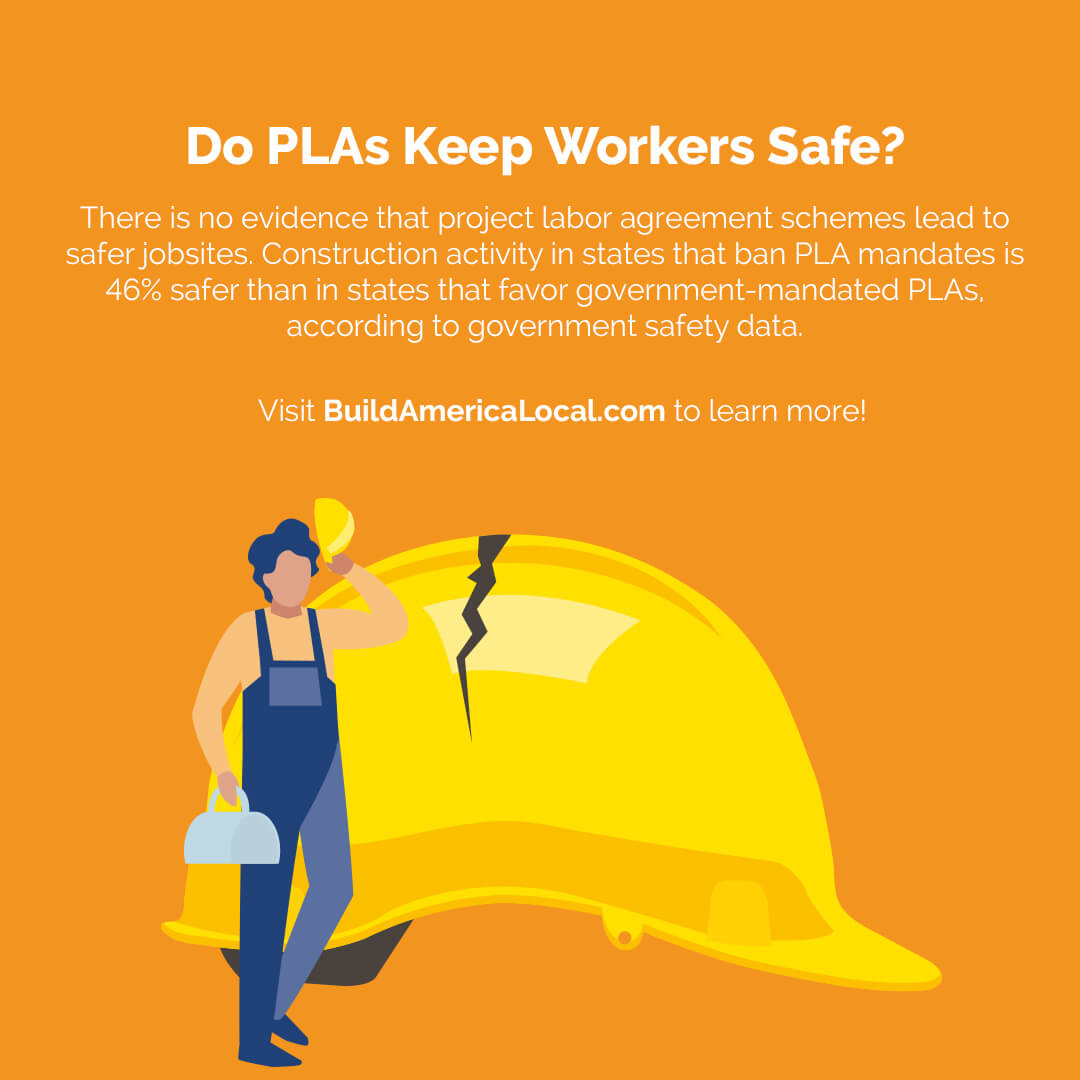 Do PLAs Keep Workers Safe?

There is no evidence that project labor agreement schemes lead to safer jobsites. Construction activity in states that ban PLA mandates is 46% safer than in states that favor government-mandated PLAs, according to government safety data.

Visit BuildAmericaLocal.com to learn more!