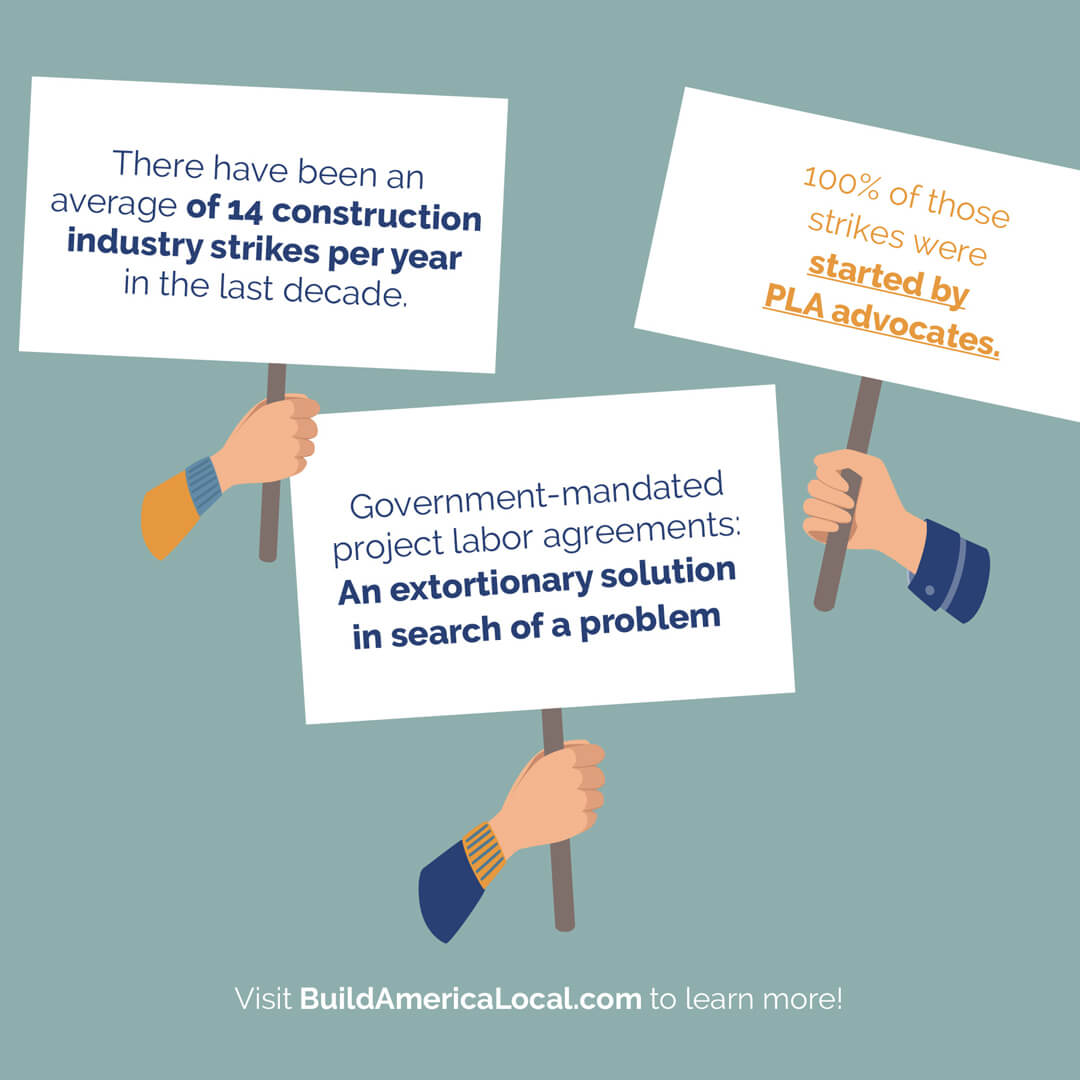 There have been an average of 14 construction industry strikes per year in the last decade.

100% of those strikes were started by PLA advocates.

Government-mandated project labor agreements: An extortionary solution in search of a problem

Visit BuildAmericaLocal.com to learn more!