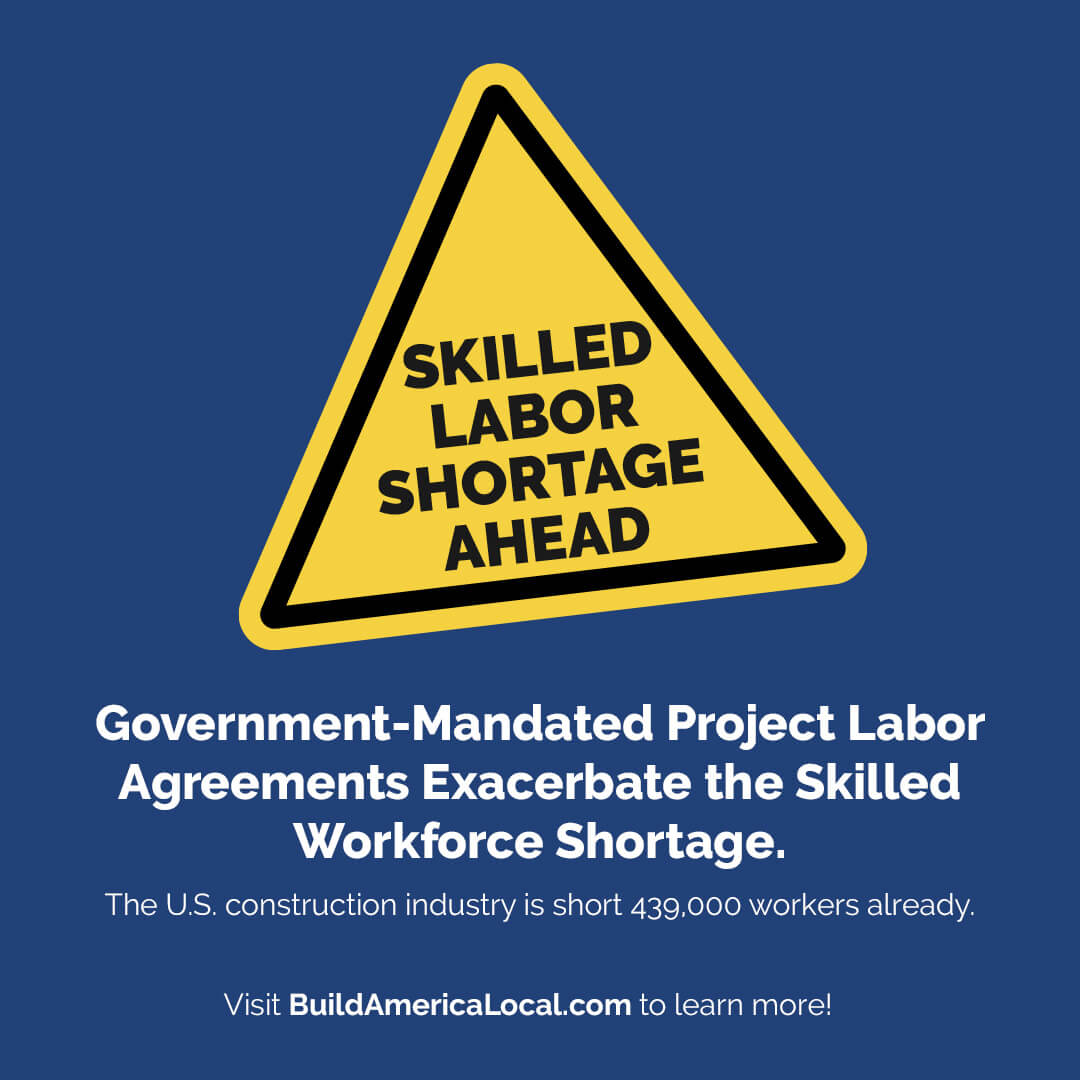 SKILLED LABOR SHORTAGE AHEAD

Government-Mandated Project Labor Agreements Exacerbate the Skilled Workforce Shortage.

The U.S. construction industry is short 439,000 workers already.

Visit BuildAmericaLocal.com to learn more!