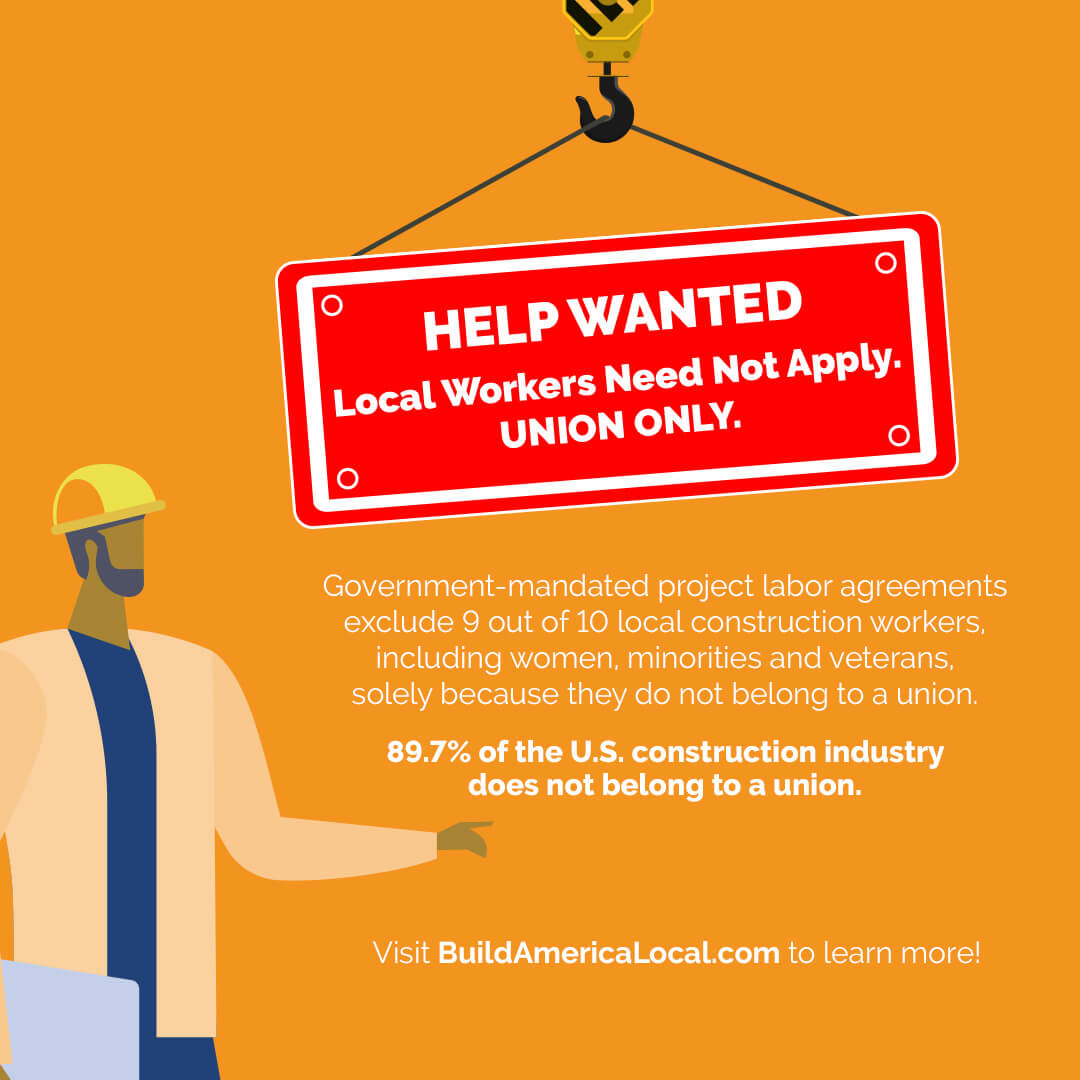 HELP WANTED
Local Workers Need Not Apply.
UNION ONLY.

Government-mandated project labor agreements exclude 9 out of 10 local construction workers, including women, minorities and veterans, solely because they do not belong to a union.

89.7% of the U.S. construction industry does not belong to a union.

Visit BuildAmericaLocal.com to learn more!