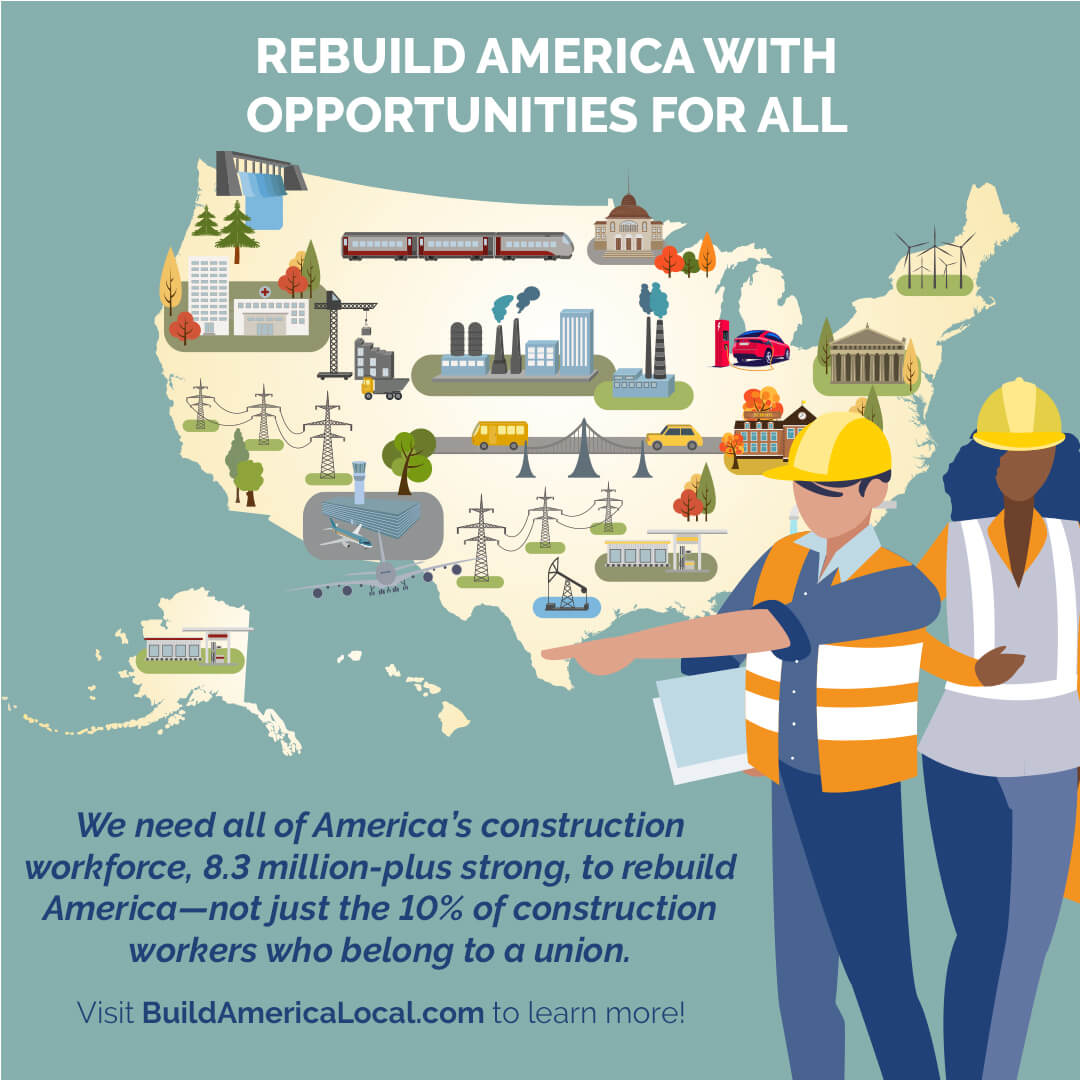 REBUILD AMERICA WITH OPPORTUNITIES FOR ALL

We need all of America's construction workforce, 8.3 million-plus strong, to rebuild America—not just the 10% of construction workers who belong to a union.

Visit BuildAmericaLocal.com to learn more!