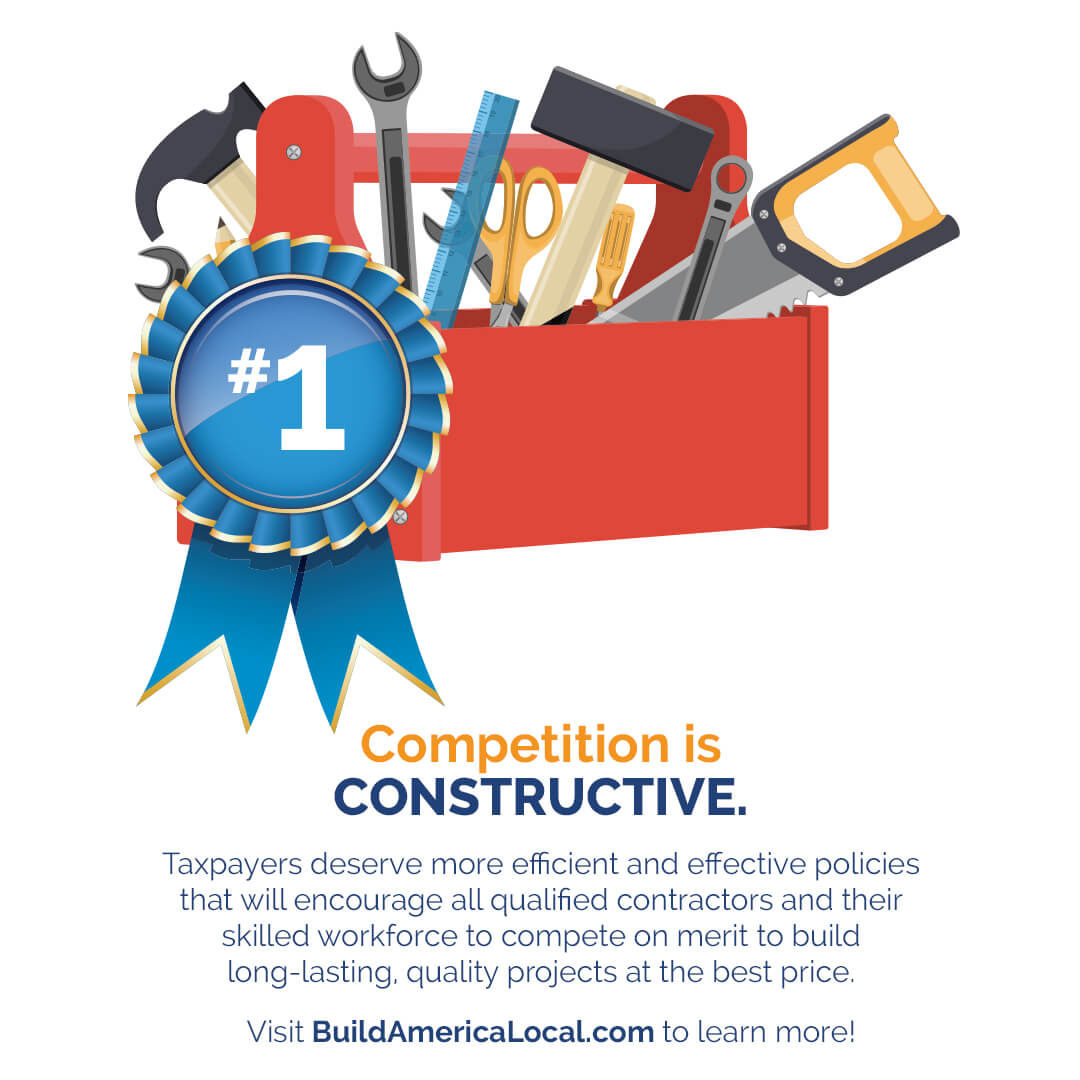 #1

Competition is
CONSTRUCTIVE.

Taxpayers deserve more efficient and effective policies that will encourage all qualified contractors and their skilled workforce to compete on merit to build long-lasting, quality projects at the best price.

Visit BuildAmericaLocal.com to learn more!